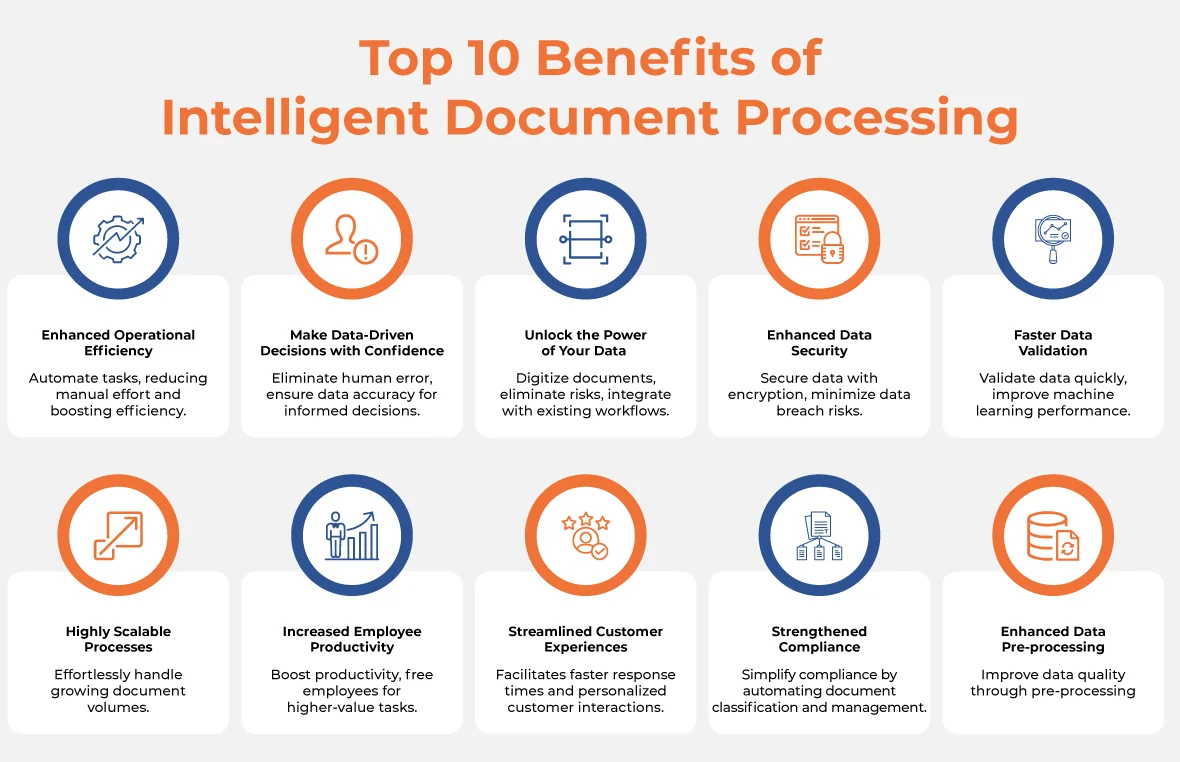 Top 10 Benefits of Intelligent Document Processing

Enhanced Operational Efficiency

Automate tasks, reducing manual effort and boosting efficiency.

Make Data-Driven Decisions with Confidence

Eliminate human error, ensure data accuracy for informed decisions.

Unlock the Power of Your Data

Digitize documents, eliminate risks, integrate with existing workflows.

Enhanced Data Security

Secure data with encryption, minimize data breach risks.

Faster Data Validation

Validate data quickly, improve machine learning performance.

Highly Scalable Processes

Effortlessly handle growing document volumes.

Increased Employee Productivity

Boost productivity, free employees for higher-value tasks.

Streamlined Customer Experiences

Facilitates faster response times and personalized customer interactions.

Strengthened Compliance

Simplify compliance by automating document classification and management.

Enhanced Data Pre-processing

Improve data quality through pre-processing